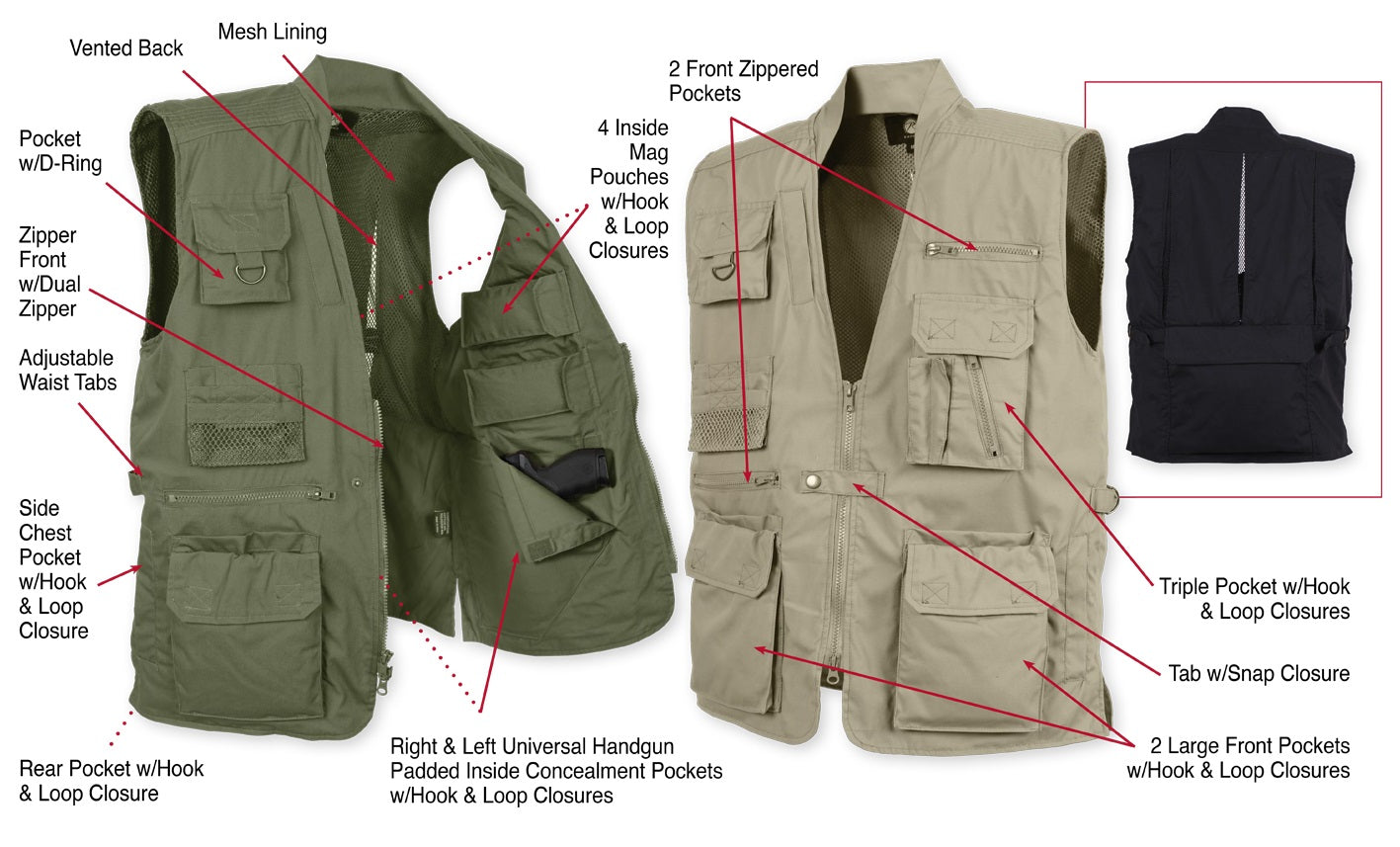 Vented Back

Mesh Lining

Pocket w/D-Ring

Zipper Front w/Dual Zipper

Adjustable Waist Tabs

Side Chest Pocket w/Hook & Loop Closure

Rear Pocket w/Hook & Loop Closure

4 Inside Mag Pouches w/Hook & Loop Closures

Right & Left Universal Handgun Padded Inside Concealment Pockets w/Hook & Loop Closures

2 Front Zippered Pockets

Triple Pocket w/Hook & Loop Closures

Tab w/Snap Closure

2 Large Front Pockets w/Hook & Loop Closures